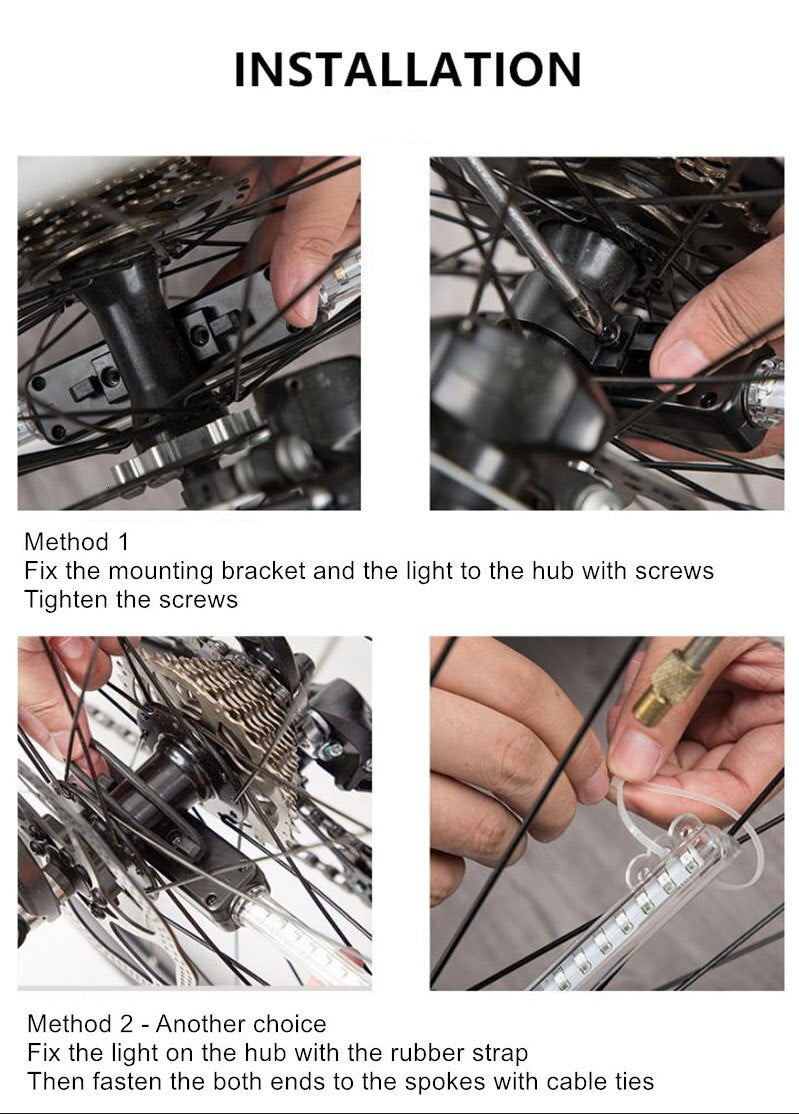 INSTALLATION

Method 1
Fix the mounting bracket and the light to the hub with screws
Tighten the screws

Method 2 - Another choice
Fix the light on the hub with the rubber strap
Then fasten the both ends to the spokes with cable ties